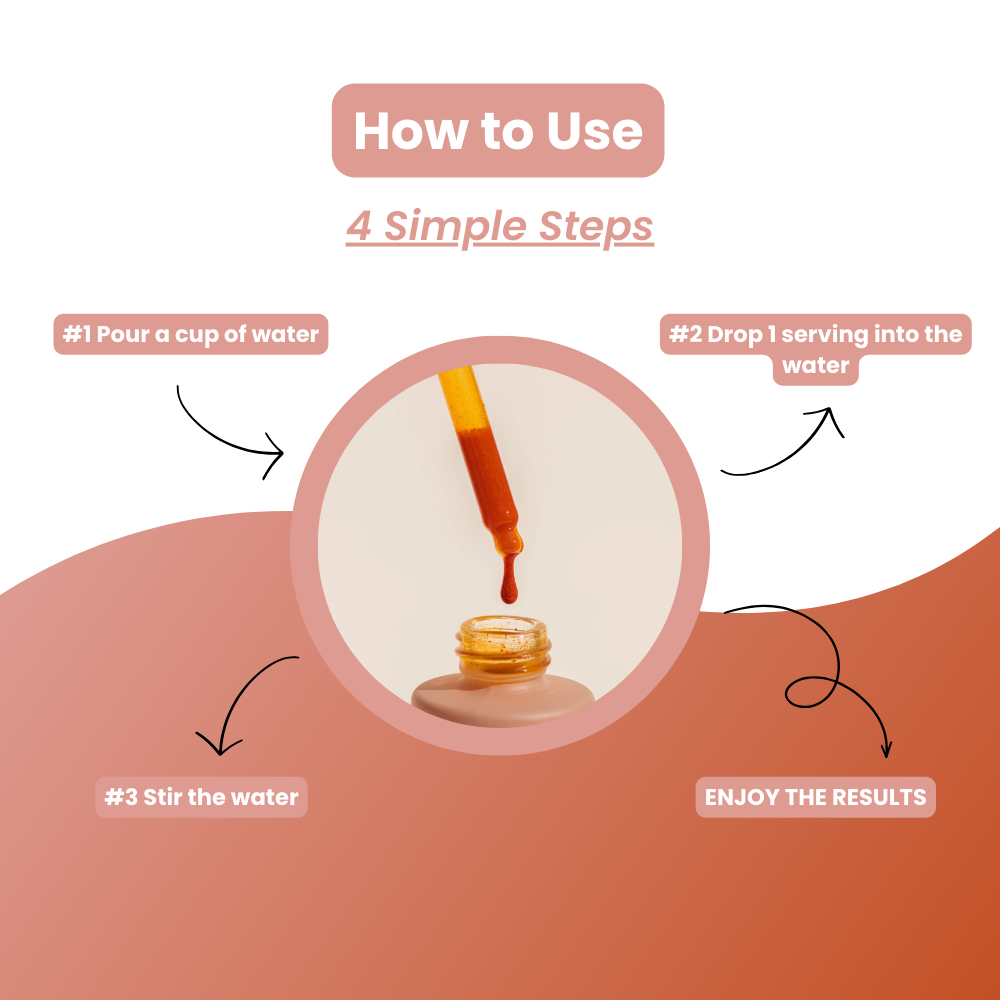 How to Use

4 Simple Steps

#1 Pour a cup of water

#2 Drop 1 serving into the water

#3 Stir the water

ENJOY THE RESULTS