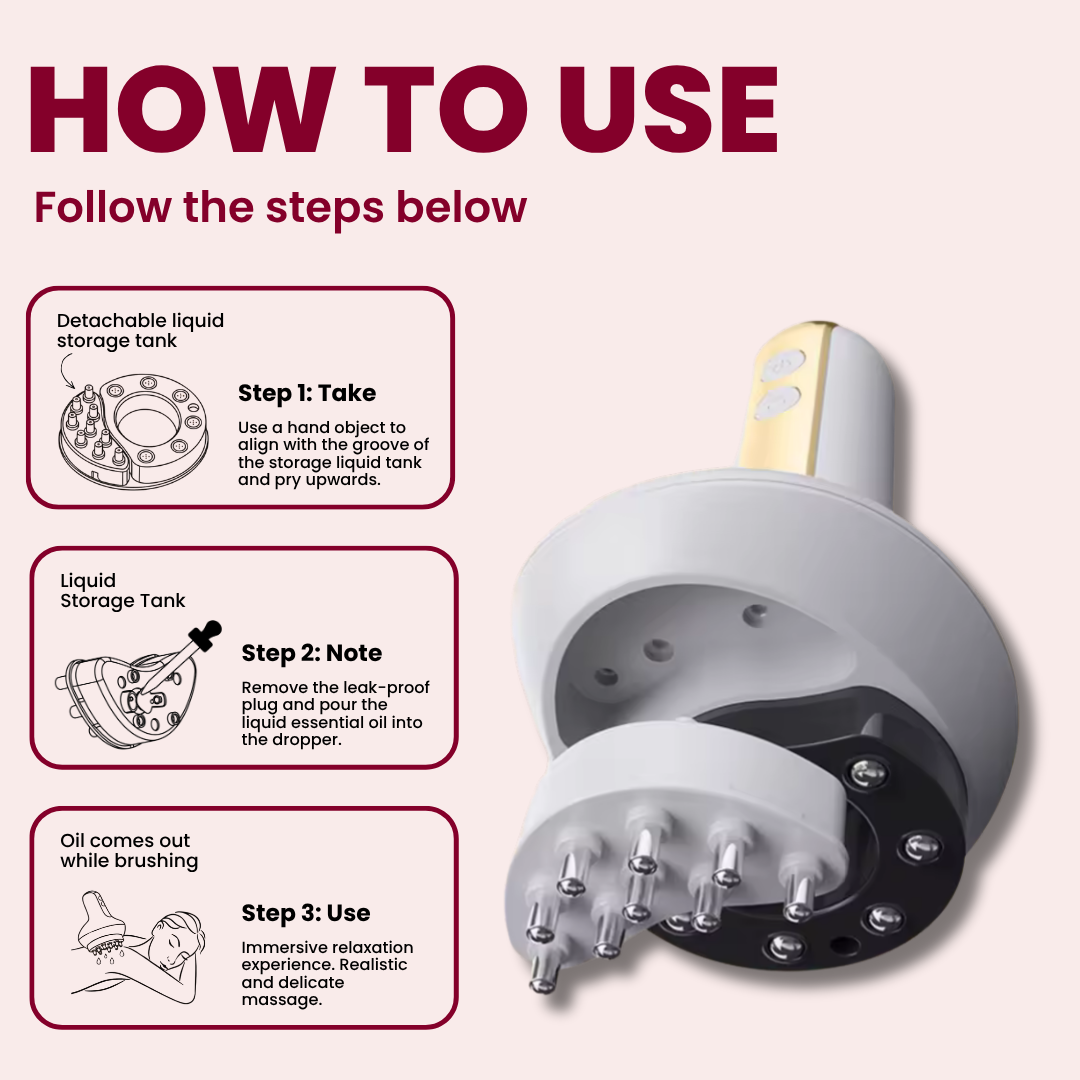 HOW TO USE

Follow the steps below

Detachable liquid storage tank

Step 1: Take

Use a hand object to align with the groove of the storage liquid tank and pry upwards.

Liquid Storage Tank

Step 2: Note

Remove the leak-proof plug and pour the liquid essential oil into the dropper.

Oil comes out while brushing

Step 3: Use

Immersive relaxation experience. Realistic and delicate massage.